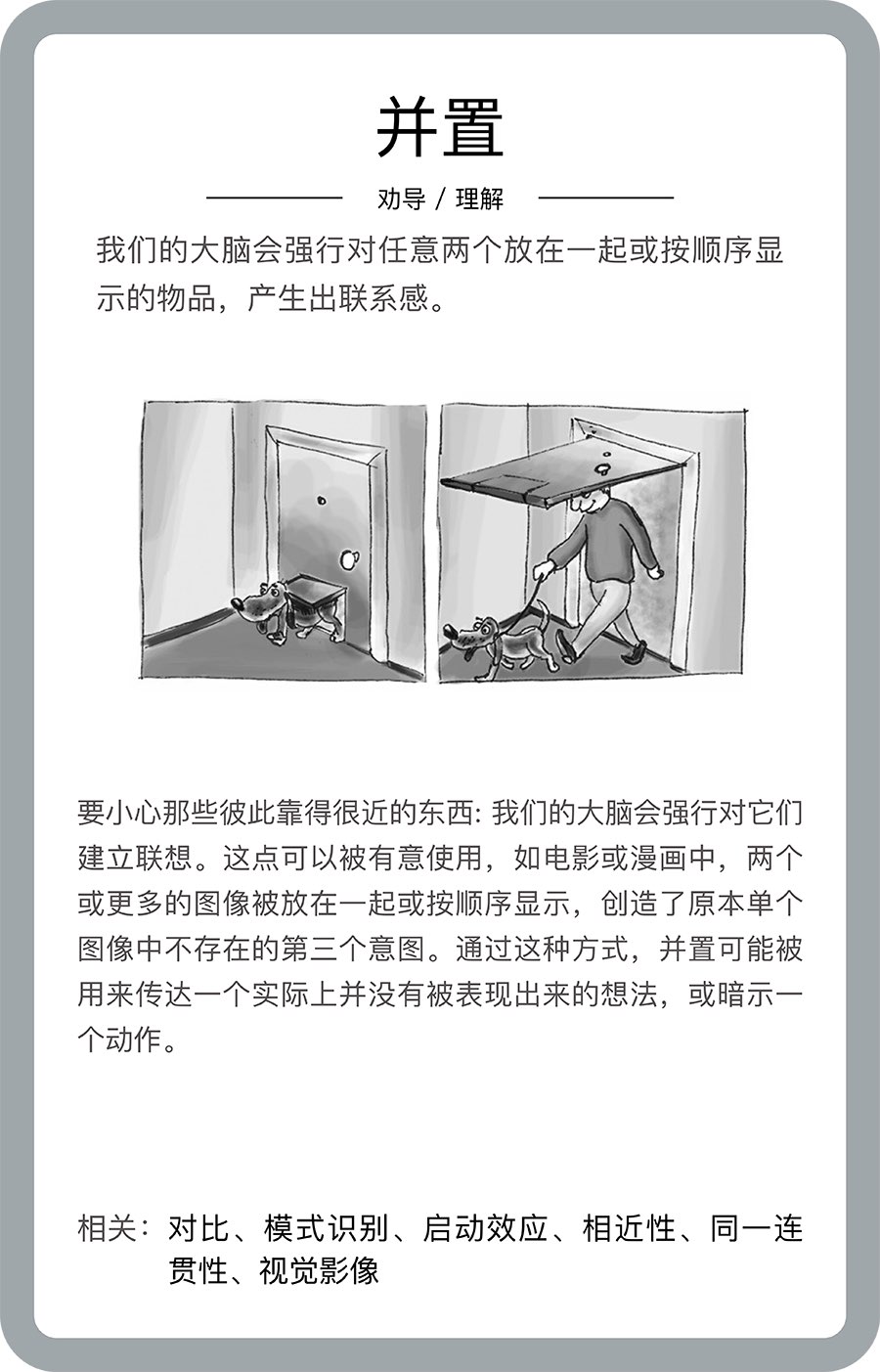 并置

劝导 / 理解

我们的大脑会强行对任意两个放在一起或按顺序显示的物品，产生出联系感。

要小心那些彼此靠得很近的东西: 我们的大脑会强行对它们建立联想。这点可以被有意使用，如电影或漫画中，两个或更多的图像被放在一起或按顺序显示，创造了原本单个图像中不存在的第三个意图。通过这种方式，并置可能被用来传达一个实际上并没有被表现出来的想法，或暗示一个动作。

相关：对比、模式识别、启动效应、相近性、同一连贯性、视觉影像